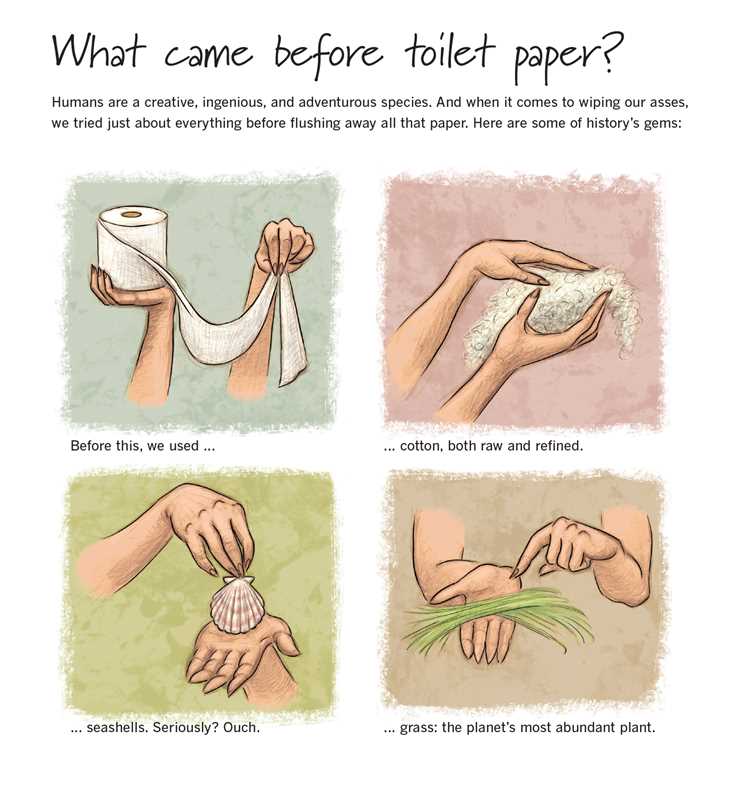 What came before toilet paper?

Humans are a creative, ingenious, and adventurous species. And when it comes to wiping our asses, we tried just about everything before flushing away all that paper. Here are some of history's gems:

Before this, we used ...

... cotton, both raw and refined.

... seashells. Seriously? Ouch.

... grass: the planet's most abundant plant.